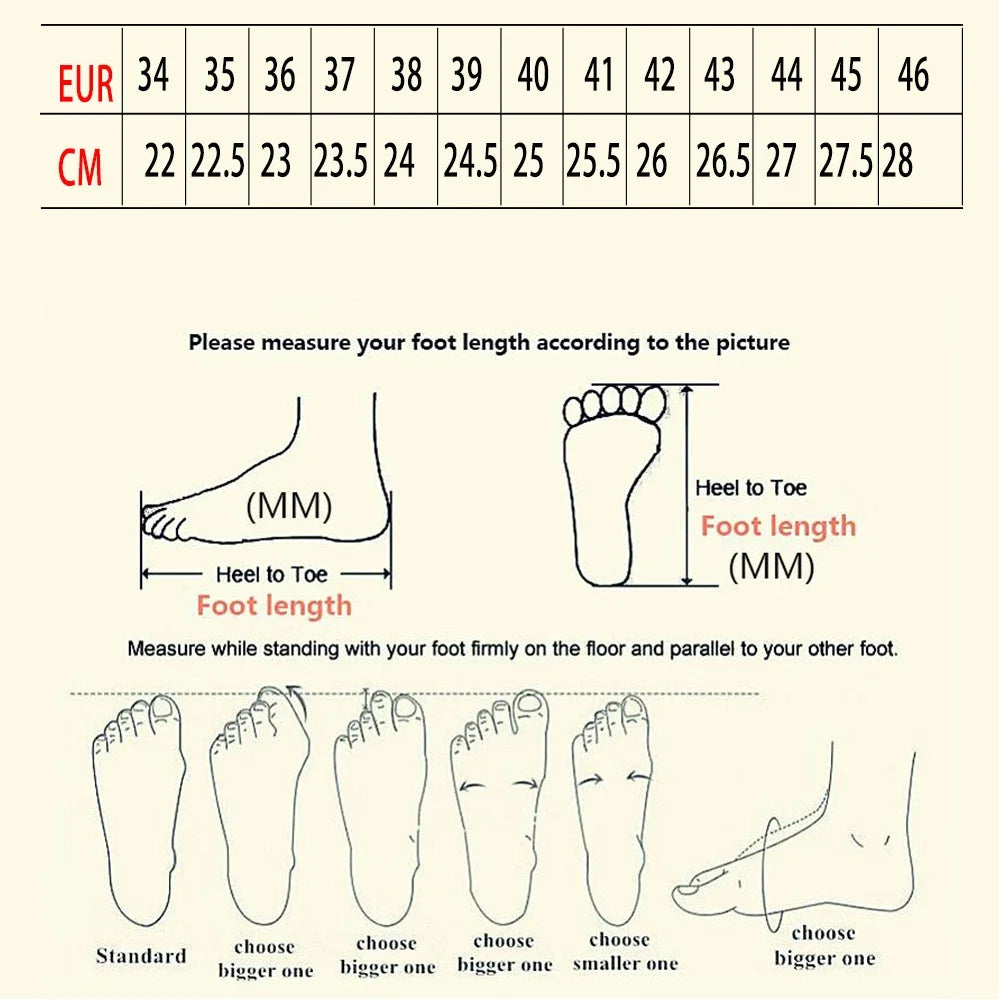 | EUR | 34 | 35 | 36 | 37 | 38 | 39 | 40 | 41 | 42 | 43 | 44 | 45 | 46 |
|---|---|---|---|---|---|---|---|---|---|---|---|---|---|
| CM | 22 | 22.5 | 23 | 23.5 | 24 | 24.5 | 25 | 25.5 | 26 | 26.5 | 27 | 27.5 | 28 |

Please measure your foot length according to the picture

(MM)

Heel to Toe

Foot length

Heel to Toe

Foot length

(MM)

Measure while standing with your foot firmly on the floor and parallel to your other foot.

Standard

choose bigger one

choose bigger one

choose bigger one

choose smaller one

choose bigger one